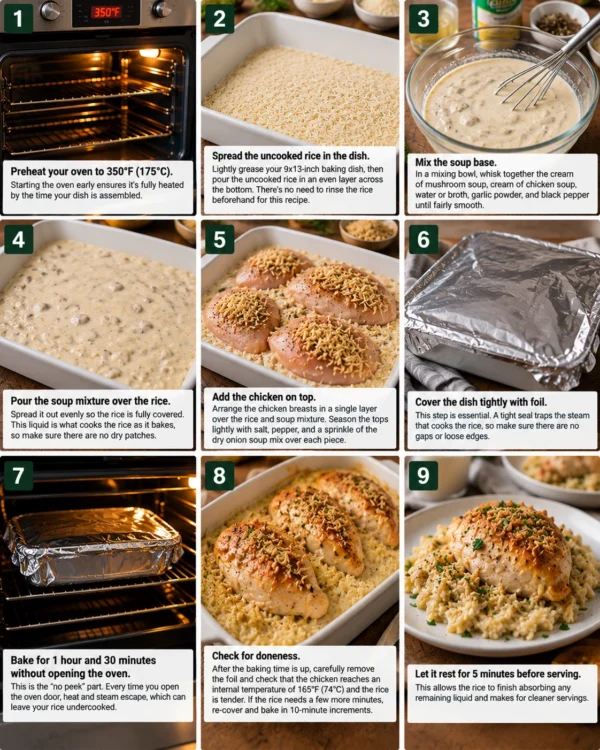 1
350°F
Preheat your oven to 350°F (175°C).
Starting the oven early ensures it's fully heated by the time your dish is assembled.

2
Spread the uncooked rice in the dish.
Lightly grease your 9x13-inch baking dish, then pour the uncooked rice in an even layer across the bottom. There's no need to rinse the rice beforehand for this recipe.

3
Mix the soup base.
In a mixing bowl, whisk together the cream of mushroom soup, cream of chicken soup, water or broth, garlic powder, and black pepper until fairly smooth.

4
Pour the soup mixture over the rice.
Spread it out evenly so the rice is fully covered. This liquid is what cooks the rice as it bakes, so make sure there are no dry patches.

5
Add the chicken on top.
Arrange the chicken breasts in a single layer over the rice and soup mixture. Season the tops lightly with salt, pepper, and a sprinkle of the dry onion soup mix over each piece.

6
Cover the dish tightly with foil.
This step is essential. A tight seal traps the steam that cooks the rice, so make sure there are no gaps or loose edges.

7
Bake for 1 hour and 30 minutes without opening the oven.
This is the "no peek" part. Every time you open the oven door, heat and steam escape, which can leave your rice undercooked.

8
Check for doneness.
After the baking time is up, carefully remove the foil and check that the chicken reaches an internal temperature of 165°F (74°C) and the rice is tender. If the rice needs a few more minutes, re-cover and bake in 10-minute increments.

9
Let it rest for 5 minutes before serving.
This allows the rice to finish absorbing any remaining liquid and makes for cleaner servings.